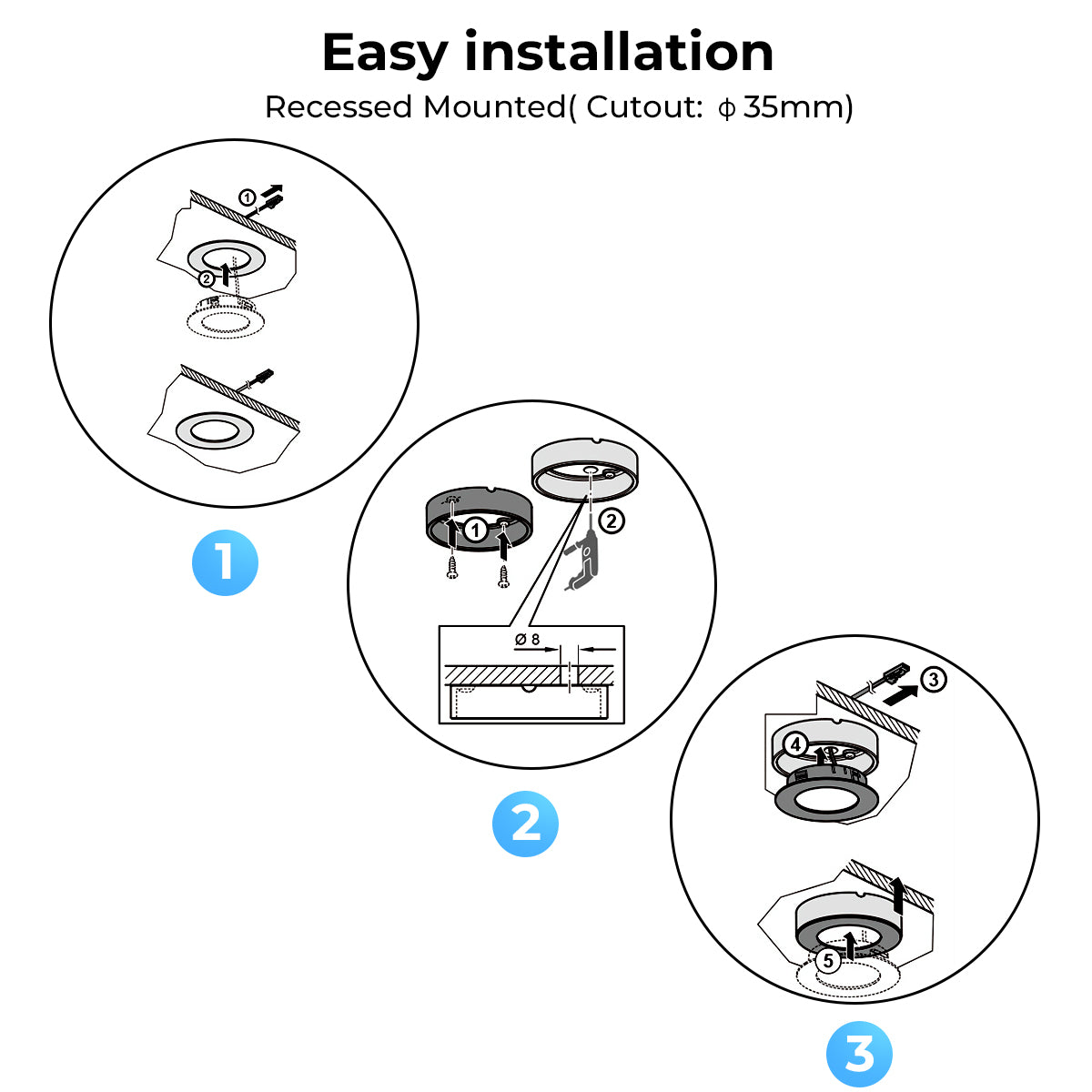 Easy installation

Recessed Mounted( Cutout: ϕ 35mm)

①
②

1

①
②
Ø 8

2

③
④
⑤

3