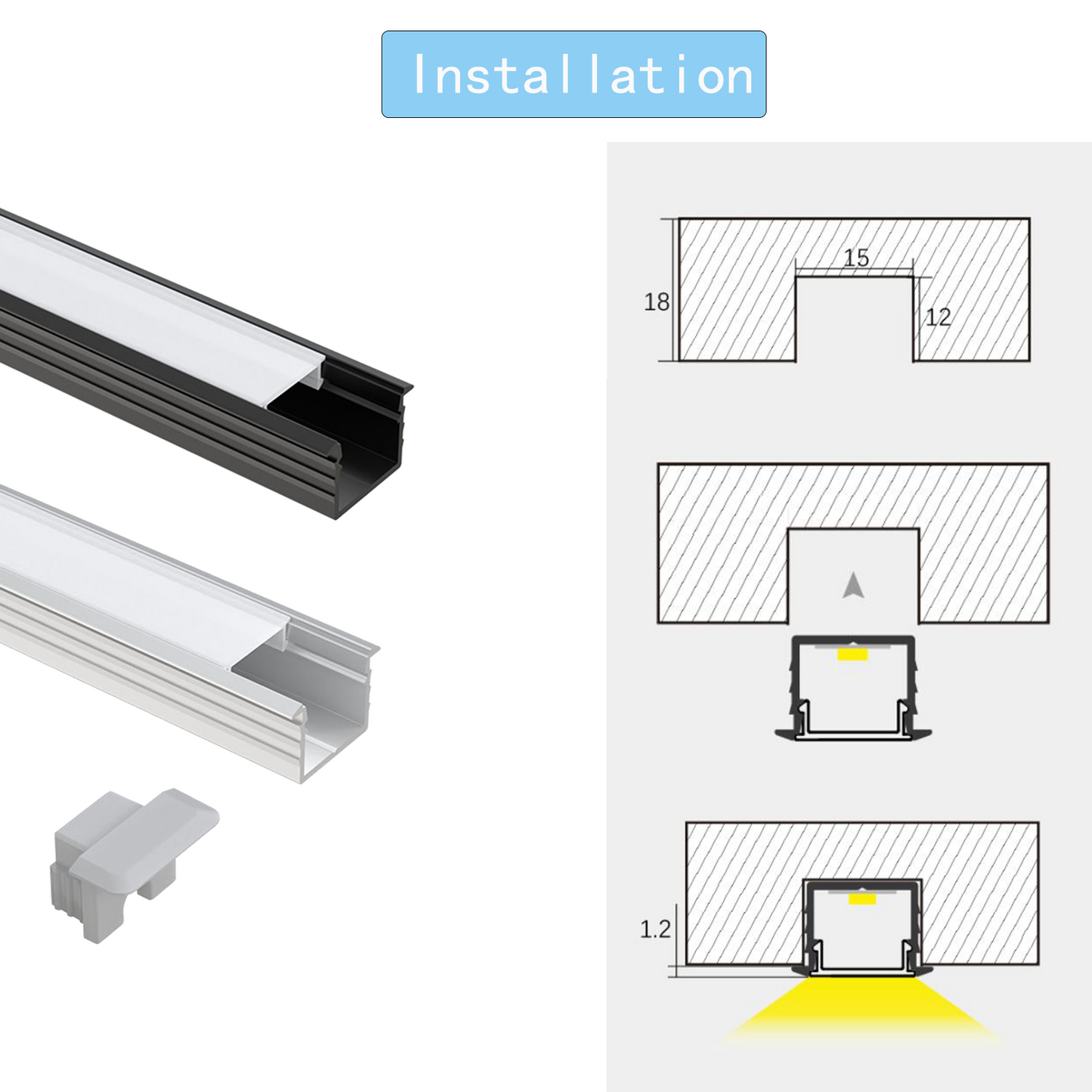 Installation

15

18

12

1.2