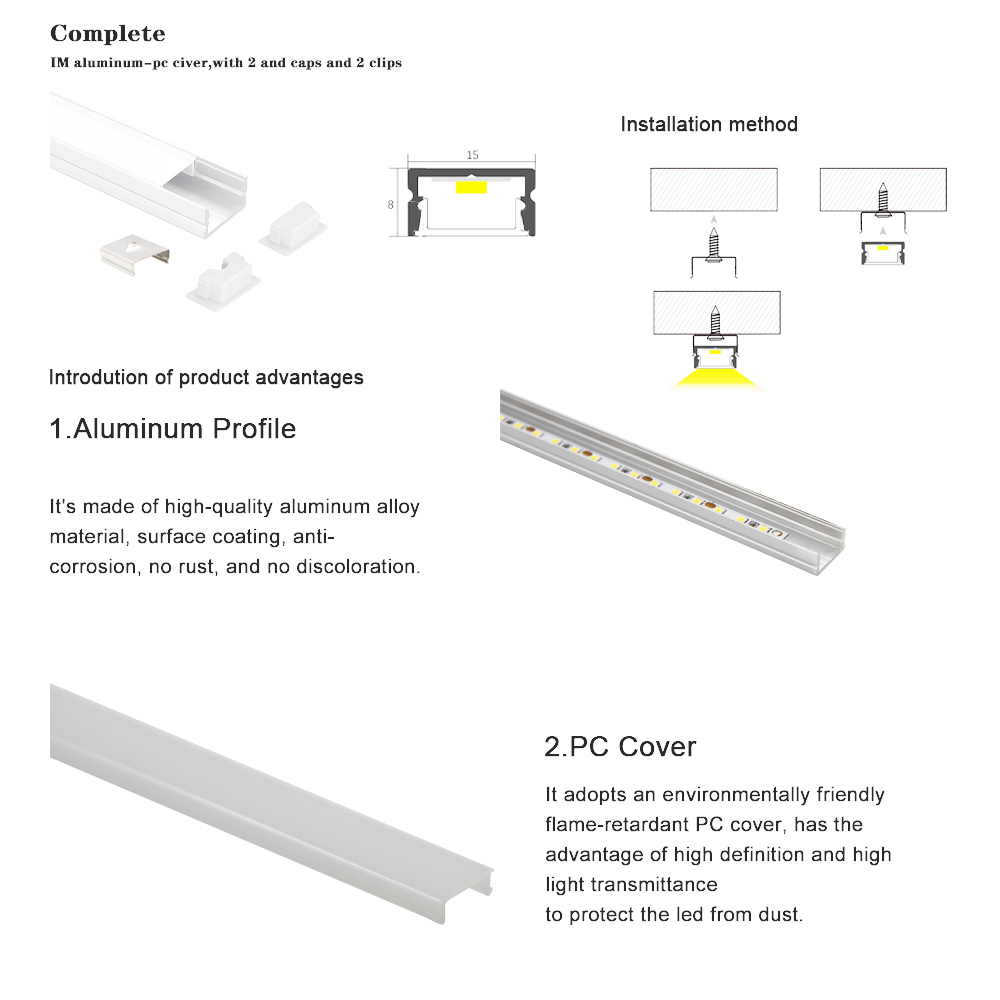 Complete

IM aluminum-pc civer,with 2 and caps and 2 clips

15

8

Installation method

Introdution of product advantages

1.Aluminum Profile

It's made of high-quality aluminum alloy material, surface coating, anti-corrosion, no rust, and no discoloration.

2.PC Cover

It adopts an environmentally friendly flame-retardant PC cover, has the advantage of high definition and high light transmittance
to protect the led from dust.