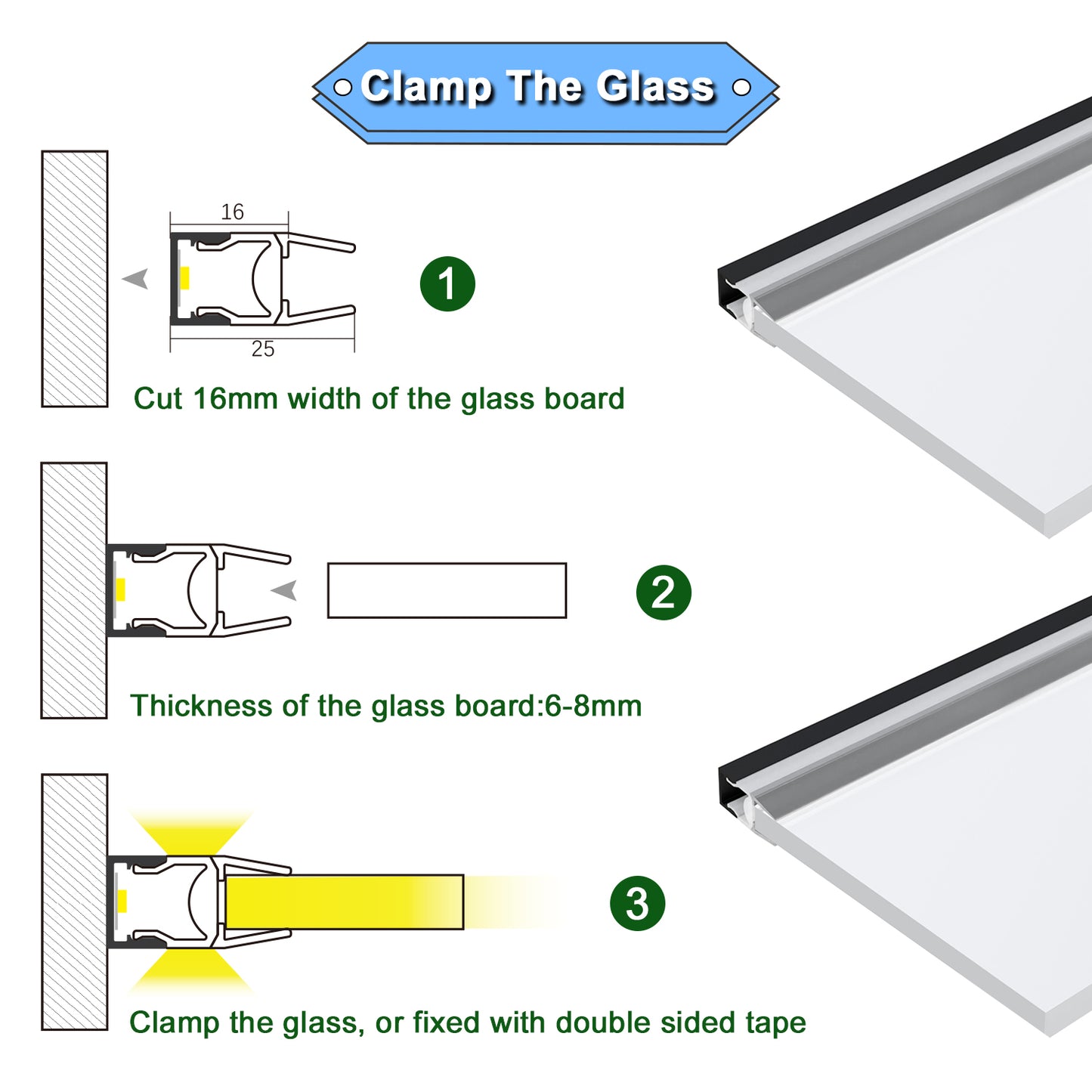 Clamp The Glass

16

25

1

Cut 16mm width of the glass board

2

Thickness of the glass board:6-8mm

3

Clamp the glass, or fixed with double sided tape