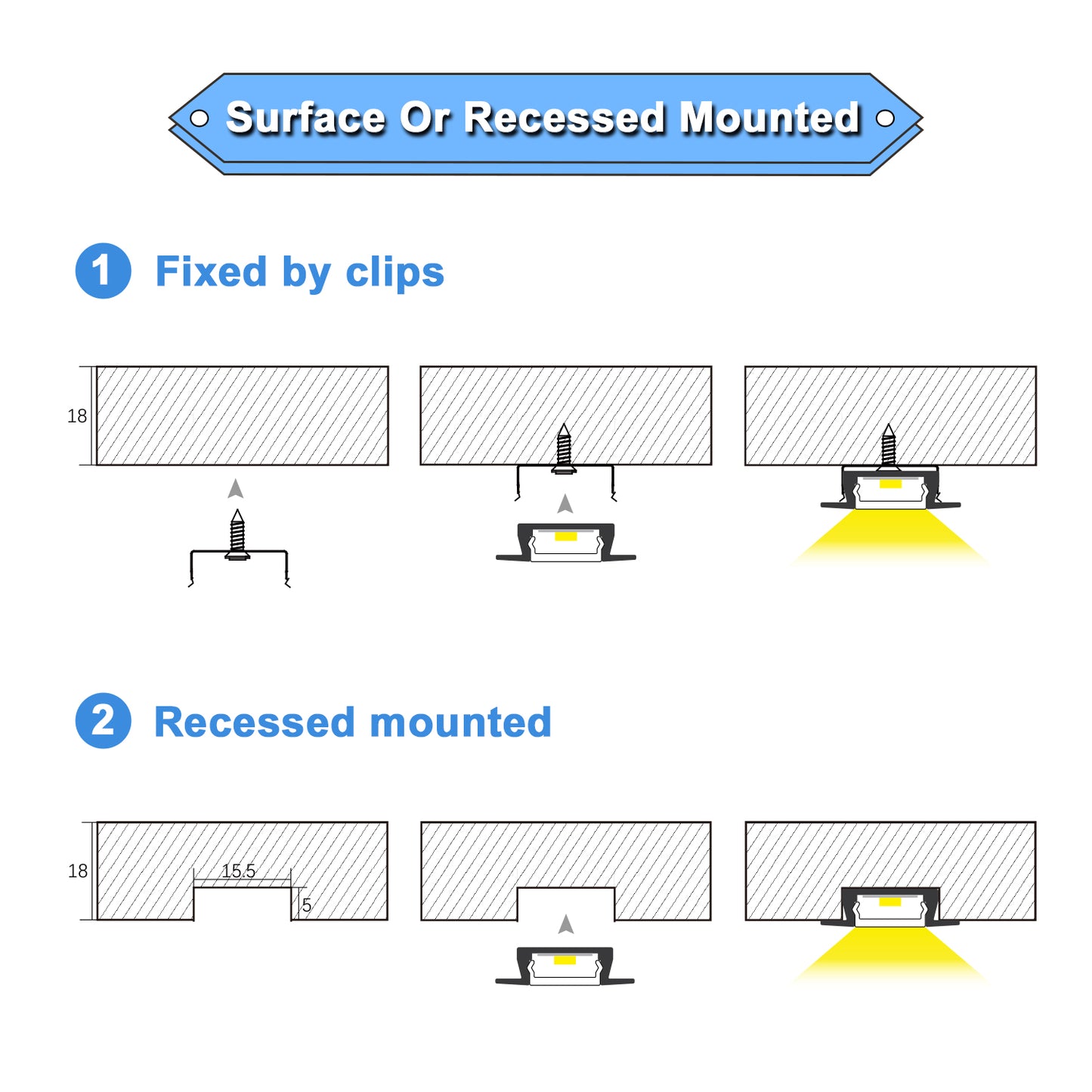 Surface Or Recessed Mounted

1 Fixed by clips

18

2 Recessed mounted

18

15.5

5