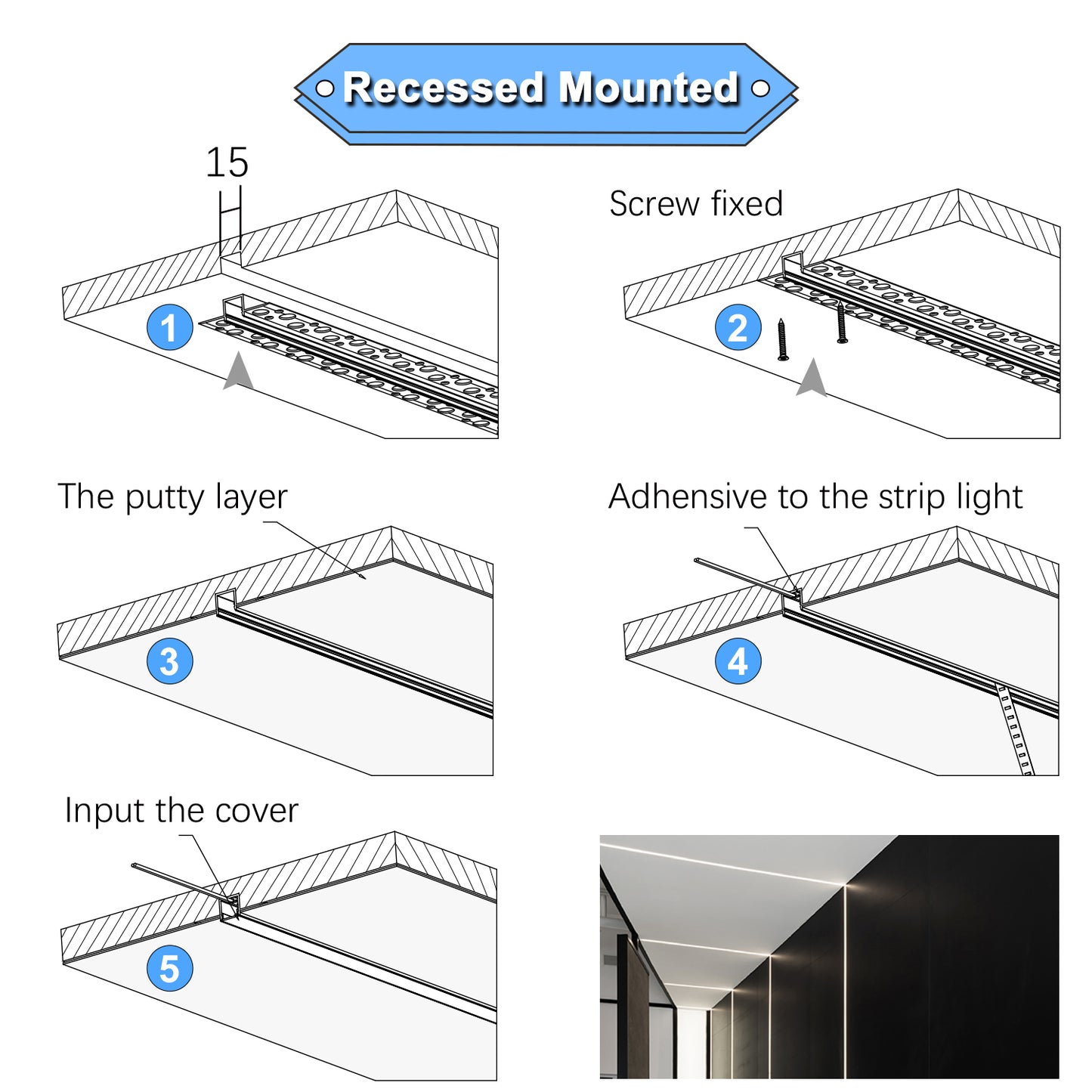 Recessed Mounted

15

1

Screw fixed

2

The putty layer

3

Adhensive to the strip light

4

Input the cover

5