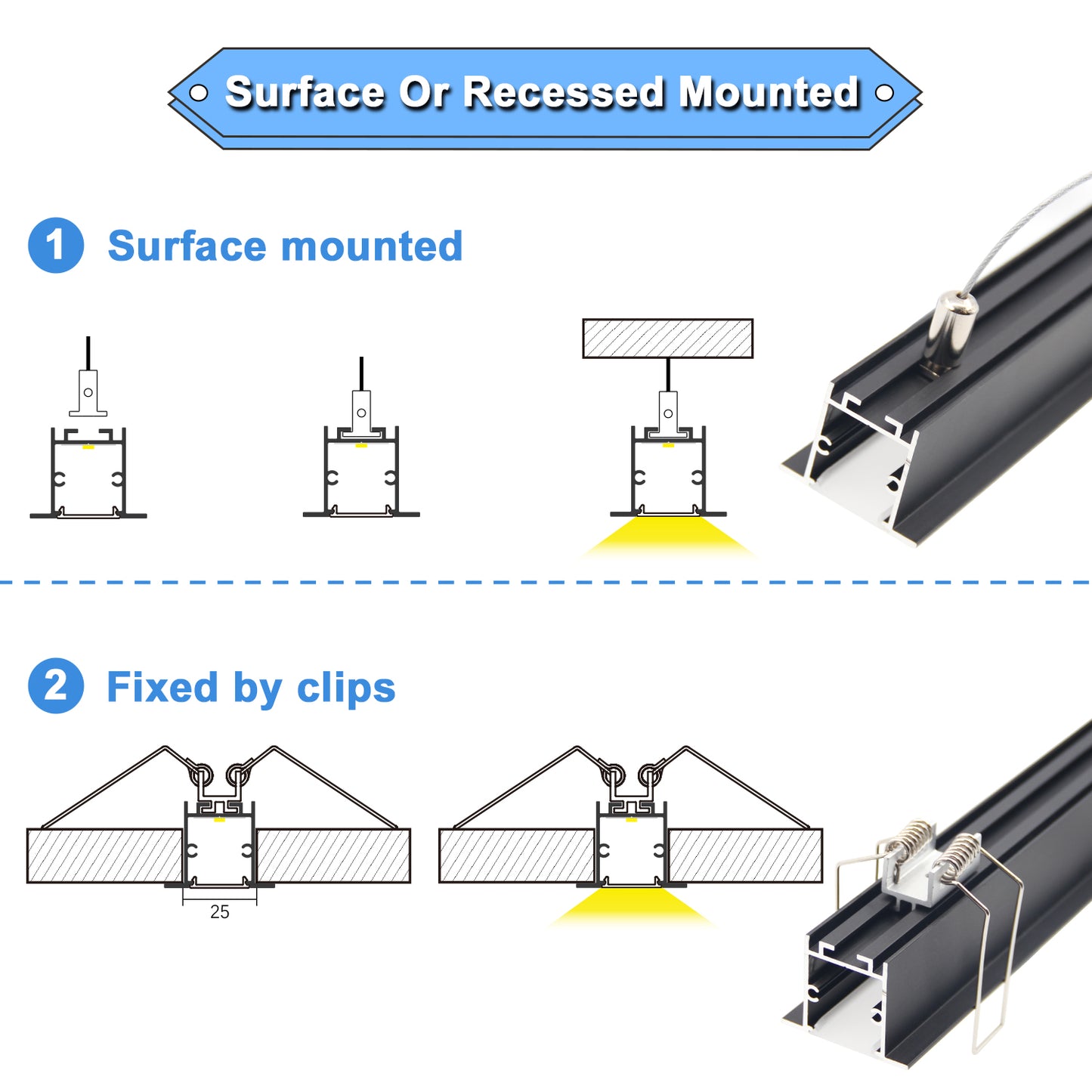 Surface Or Recessed Mounted

1 Surface mounted

2 Fixed by clips

25