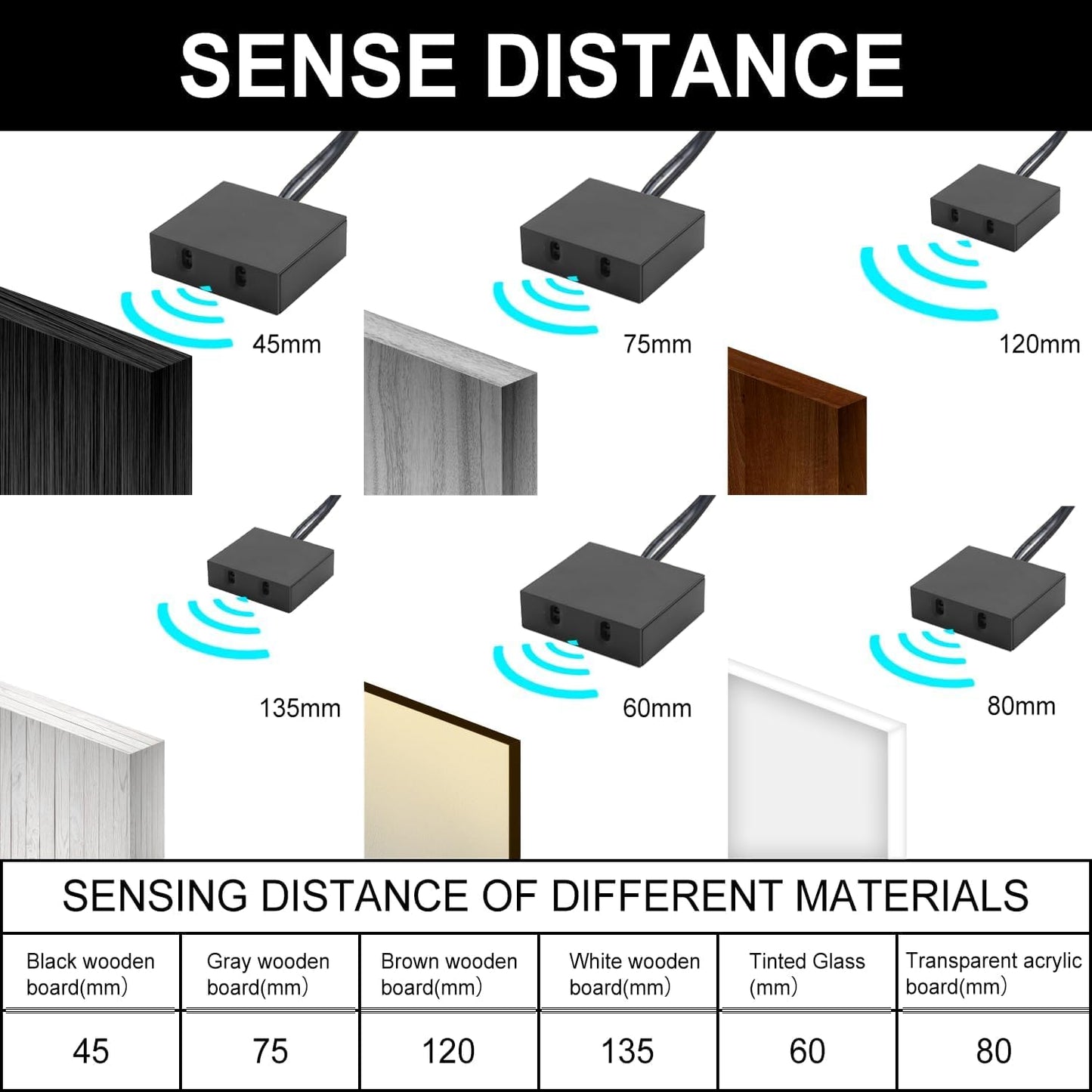 SENSE DISTANCE

45mm

75mm

120mm

135mm

60mm

80mm

SENSING DISTANCE OF DIFFERENT MATERIALS

| Black wooden board(mm) | Gray wooden board(mm) | Brown wooden board(mm) | White wooden board(mm) | Tinted Glass (mm) | Transparent acrylic board(mm) |
|---|---|---|---|---|---|
| 45 | 75 | 120 | 135 | 60 | 80 |