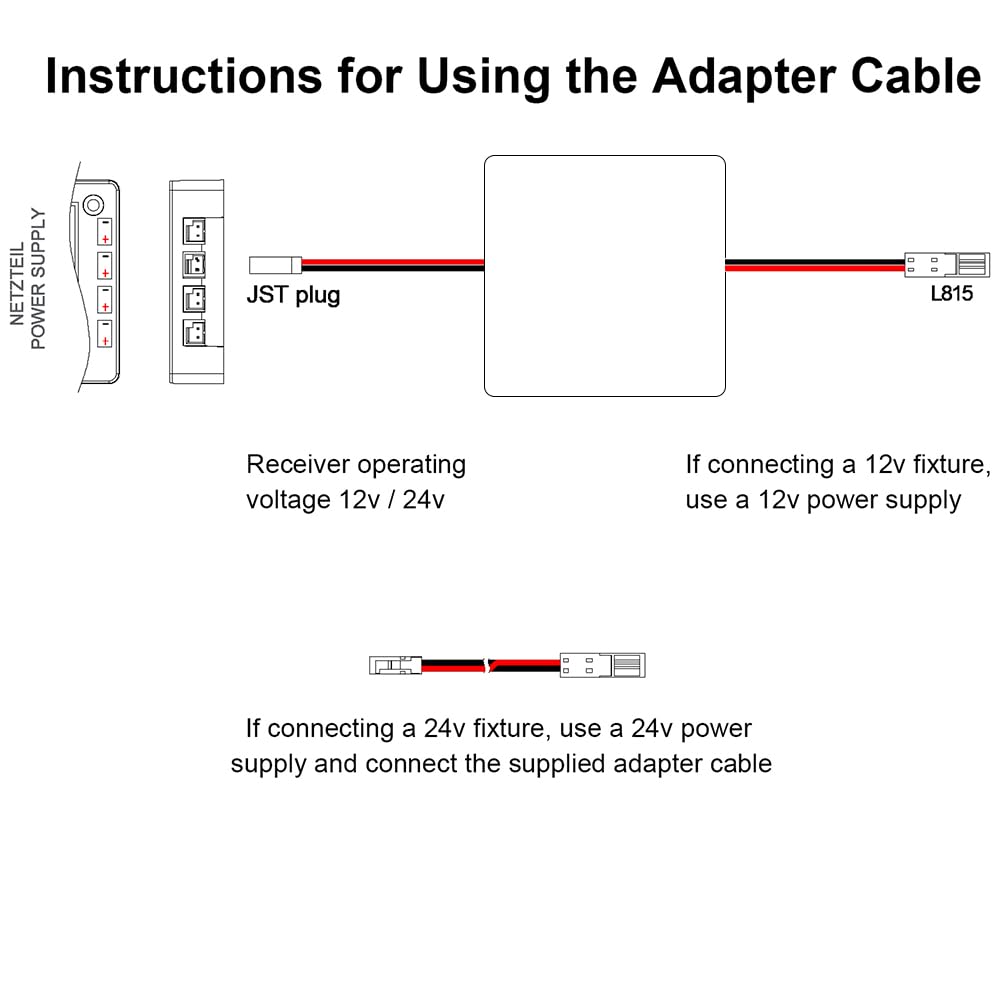 Instructions for Using the Adapter Cable

NETZTEIL
POWER SUPPLY

- +
- +
- +
- +

JST plug

L815

Receiver operating voltage 12v / 24v

If connecting a 12v fixture, use a 12v power supply

If connecting a 24v fixture, use a 24v power supply and connect the supplied adapter cable