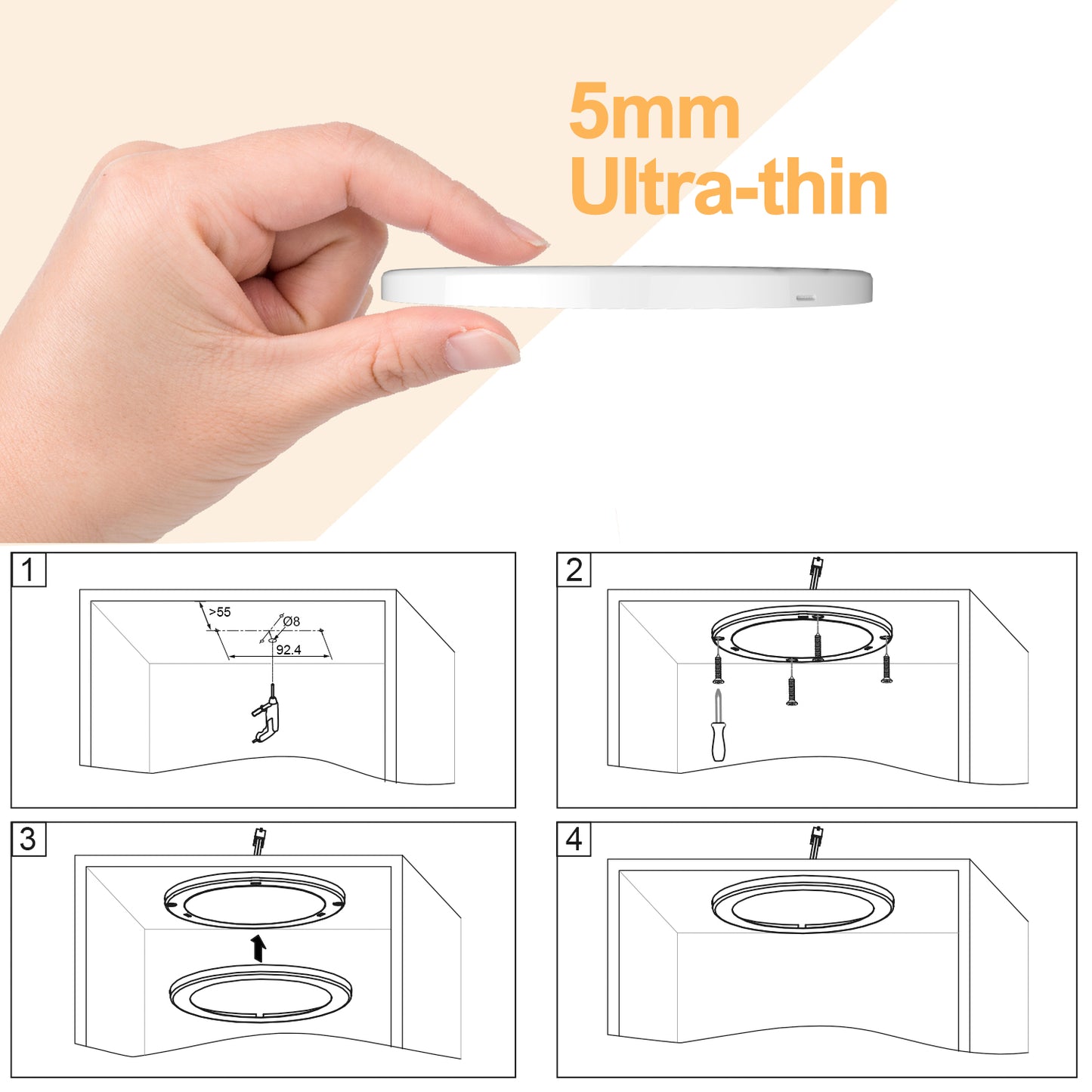 5mm
Ultra-thin

1
>55
Ø8
92.4

2

3

4