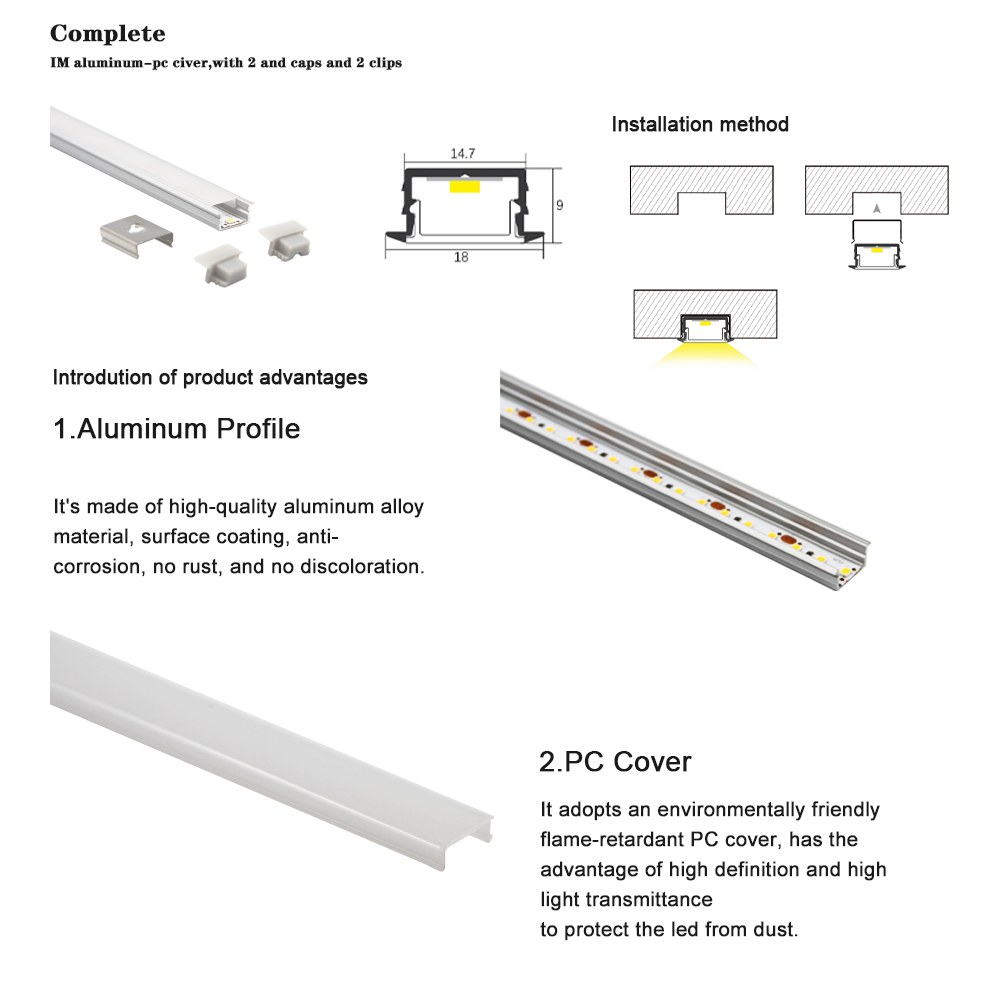 Complete

IM aluminum-pc civer,with 2 and caps and 2 clips

14.7

9

18

Installation method

Introdution of product advantages

1.Aluminum Profile

It's made of high-quality aluminum alloy material, surface coating, anti-corrosion, no rust, and no discoloration.

2.PC Cover

It adopts an environmentally friendly flame-retardant PC cover, has the advantage of high definition and high light transmittance
to protect the led from dust.